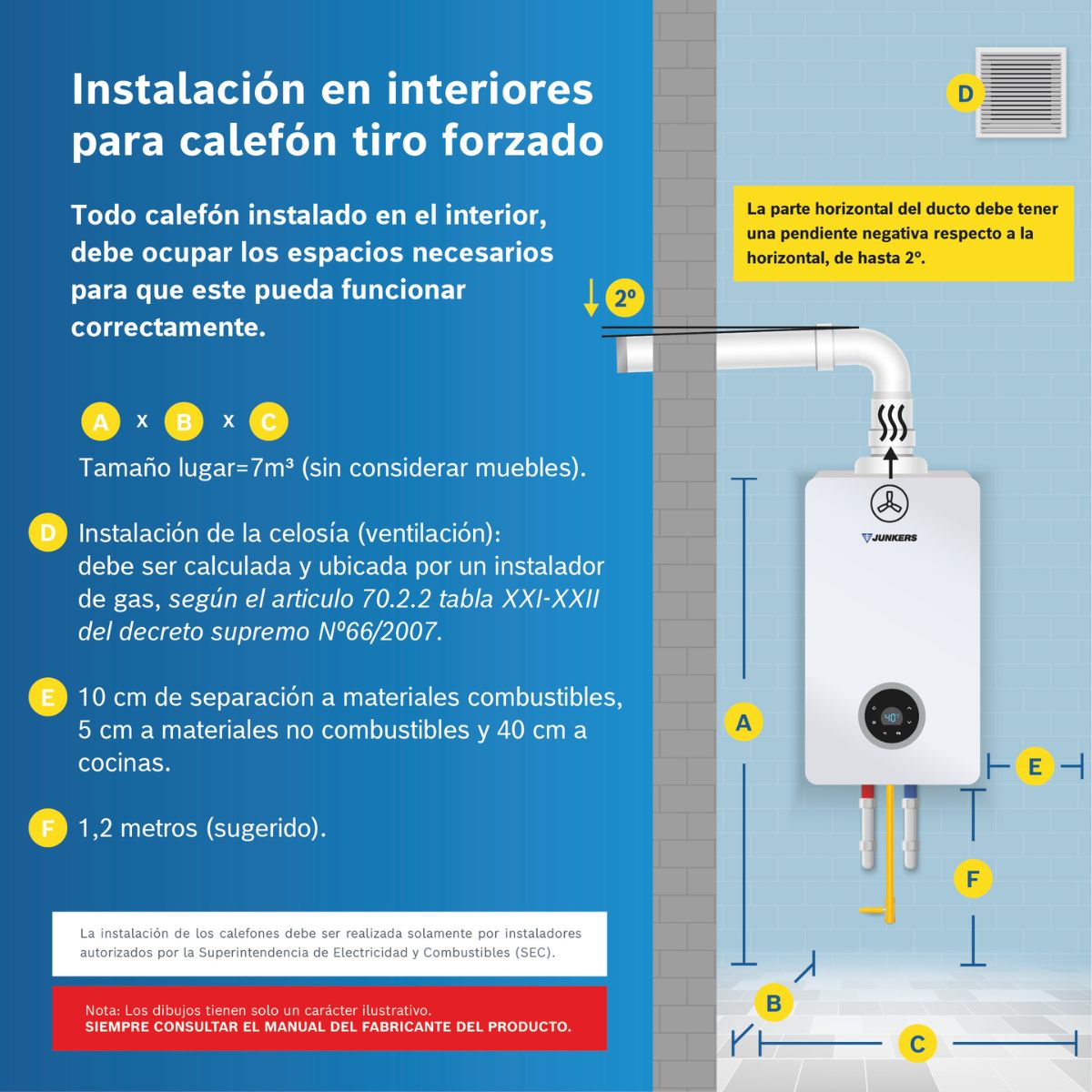 Instalación en interiores para calefón tiro forzado

Todo calefón instalado en el interior, debe ocupar los espacios necesarios para que este pueda funcionar correctamente.

A x B x C

Tamaño lugar=7m³ (sin considerar muebles).

D Instalación de la celosía (ventilación): debe ser calculada y ubicada por un instalador de gas, según el articulo 70.2.2 tabla XXI-XXII del decreto supremo Nº66/2007.

E 10 cm de separación a materiales combustibles, 5 cm a materiales no combustibles y 40 cm a cocinas.

F 1,2 metros (sugerido).

La instalación de los calefones debe ser realizada solamente por instaladores autorizados por la Superintendencia de Electricidad y Combustibles (SEC).

Nota: Los dibujos tienen solo un carácter ilustrativo.
SIEMPRE CONSULTAR EL MANUAL DEL FABRICANTE DEL PRODUCTO.

D

La parte horizontal del ducto debe tener una pendiente negativa respecto a la horizontal, de hasta 2º.

2º

JUNKERS

40°

A

E

F

B

C